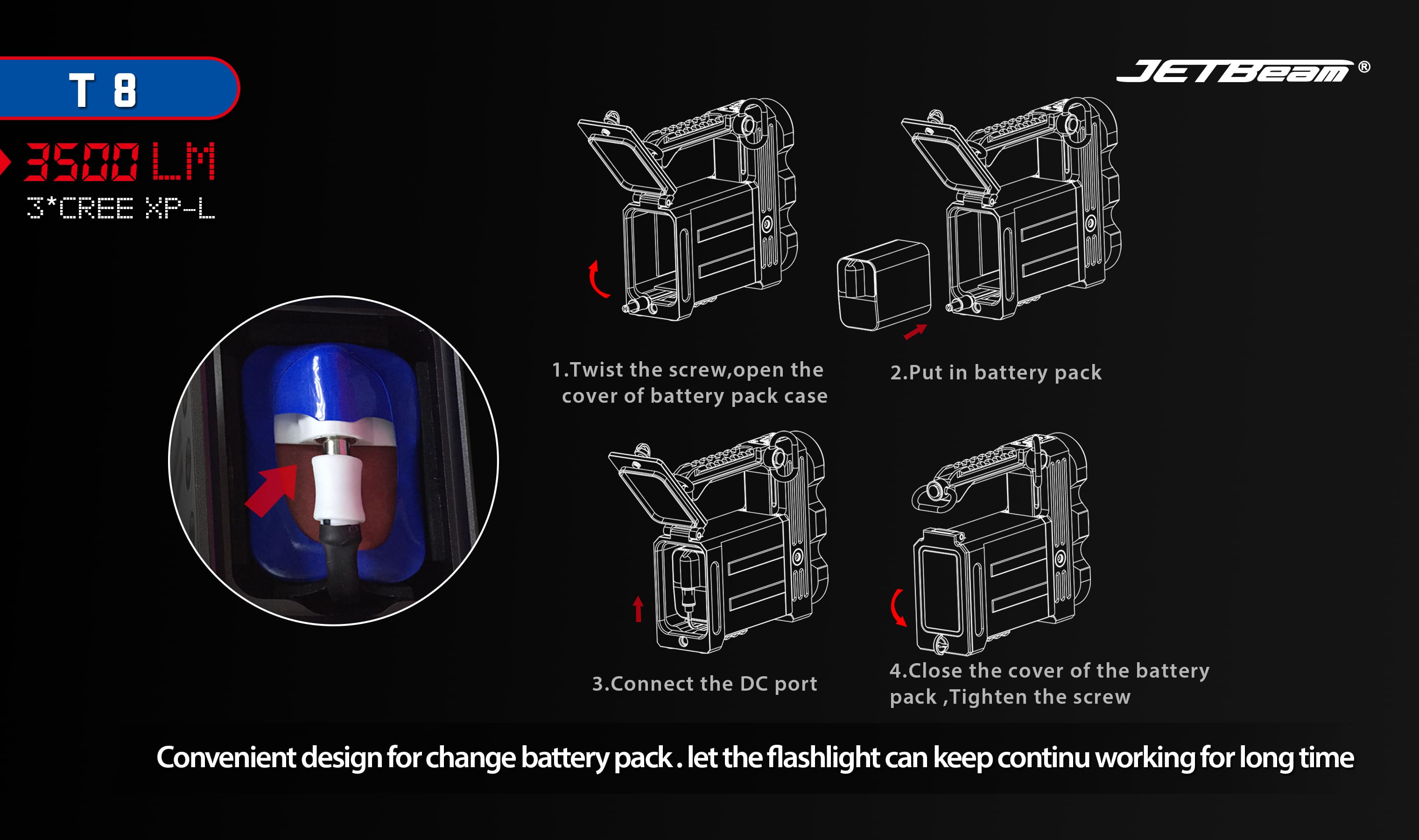 T 8

3500 LM

3*CREE XP-L

JETBeam®

1.Twist the screw,open the cover of battery pack case

2.Put in battery pack

3.Connect the DC port

4.Close the cover of the battery pack ,Tighten the screw

Convenient design for change battery pack . let the flashlight can keep continu working for long time